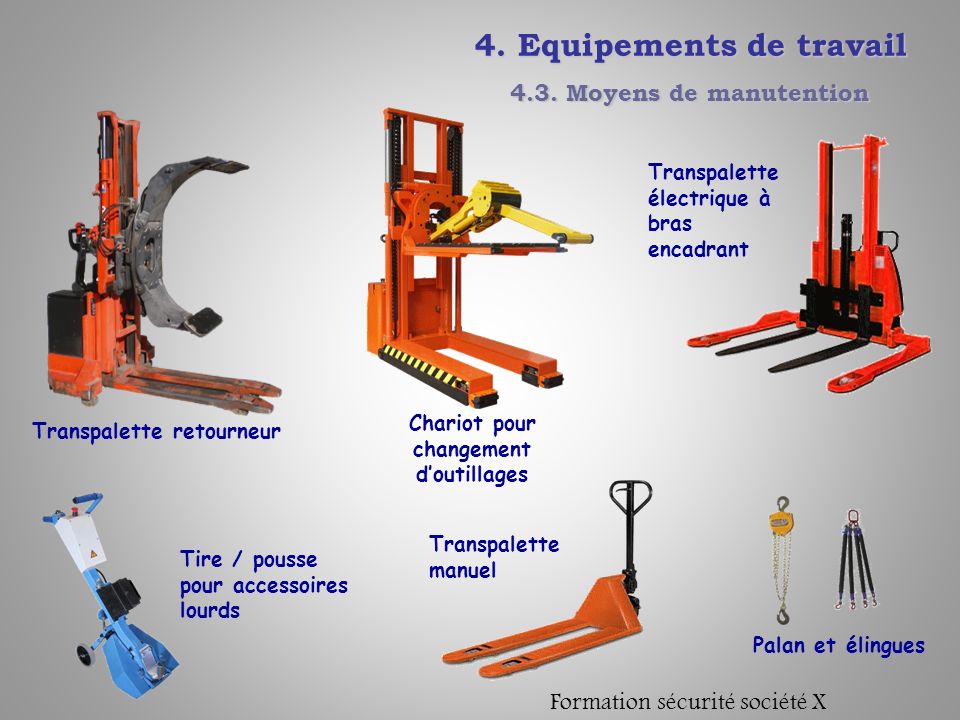 4. Equipements de travail

4.3. Moyens de manutention

Transpalette électrique à bras encadrant

Transpalette retourneur

Chariot pour changement d'outillages

Tire / pousse pour accessoires lourds

Transpalette manuel

Palan et élingues

Formation sécurité société X